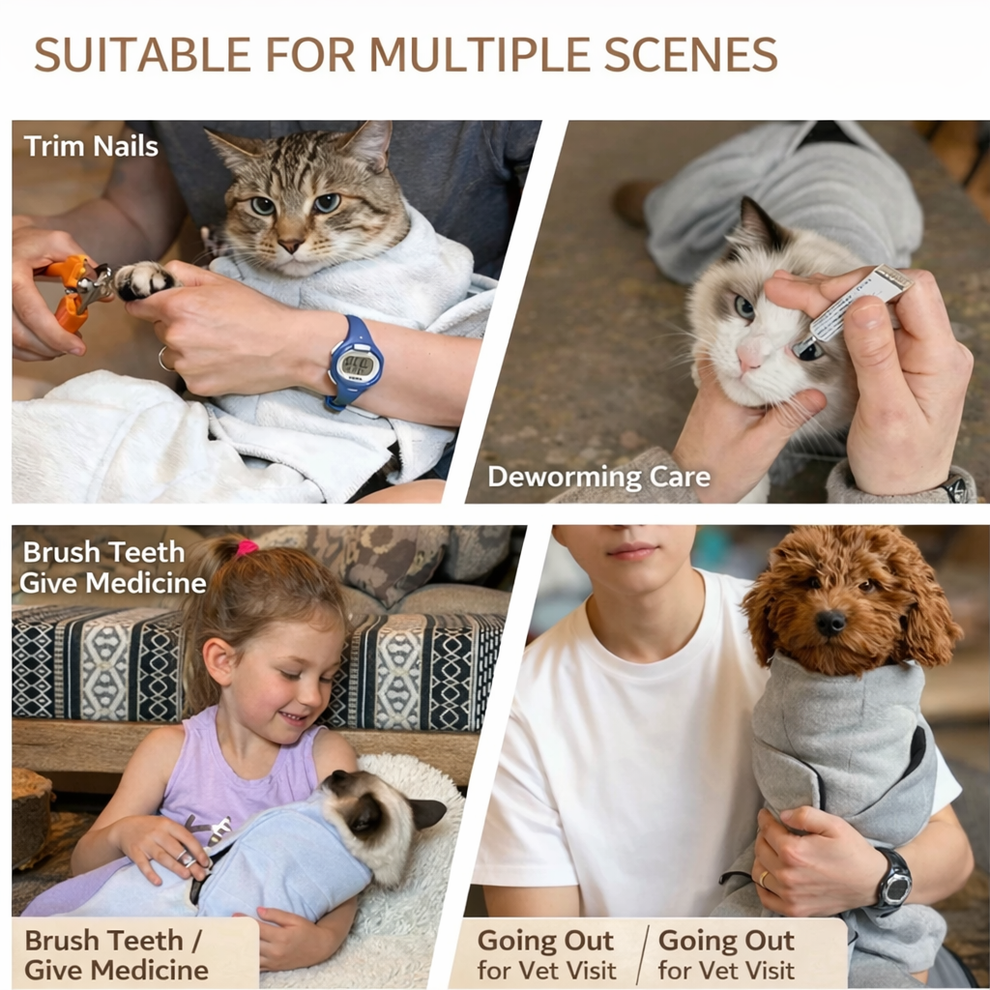 SUITABLE FOR MULTIPLE SCENES

Trim Nails

Deworming Care

Brush Teeth
Give Medicine

Brush Teeth /
Give Medicine

Going Out for Vet Visit / Going Out for Vet Visit