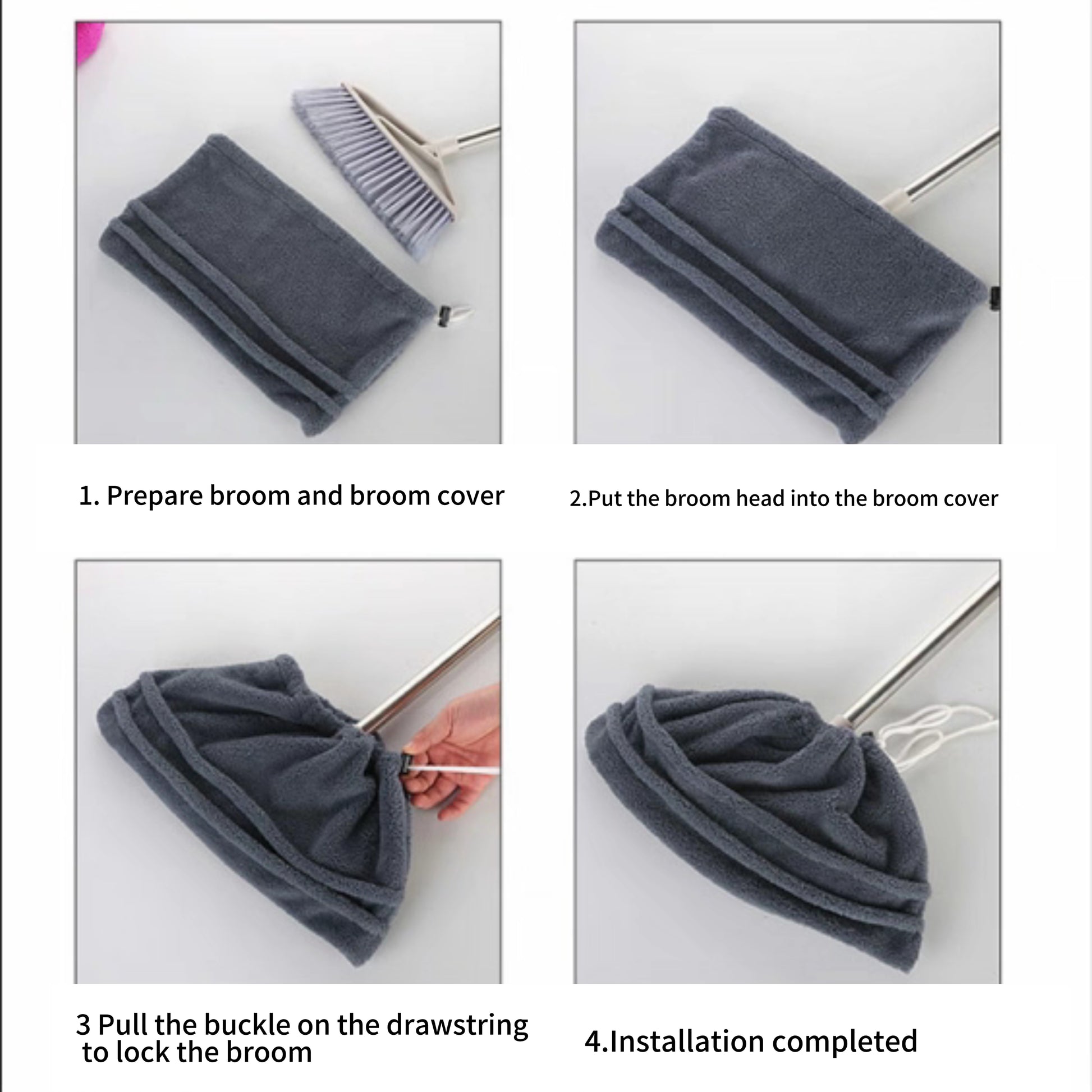 1. Prepare broom and broom cover

2.Put the broom head into the broom cover

3 Pull the buckle on the drawstring to lock the broom

4.Installation completed