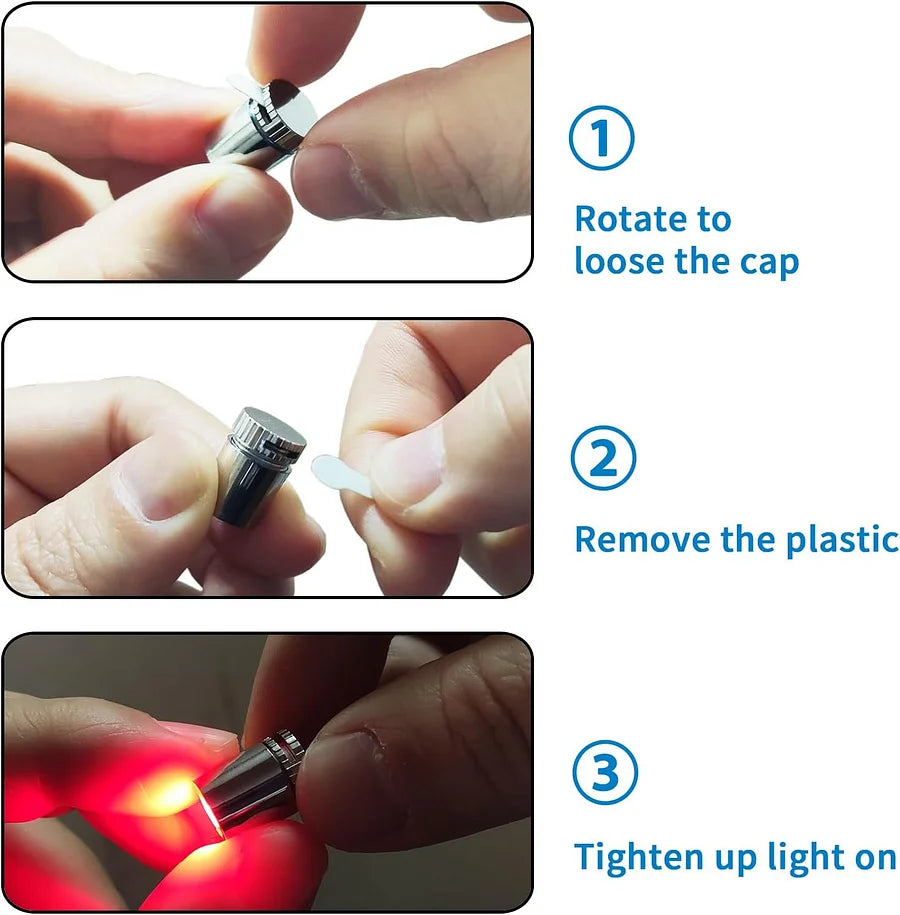 ①

Rotate to loose the cap

②

Remove the plastic

③

Tighten up light on