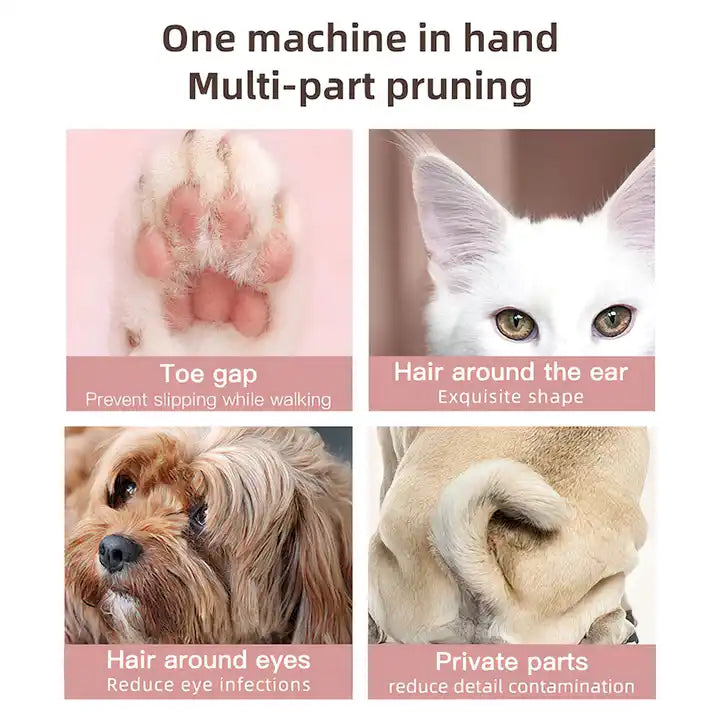 One machine in hand
Multi-part pruning

Toe gap
Prevent slipping while walking

Hair around the ear
Exquisite shape

Hair around eyes
Reduce eye infections

Private parts
reduce detail contamination