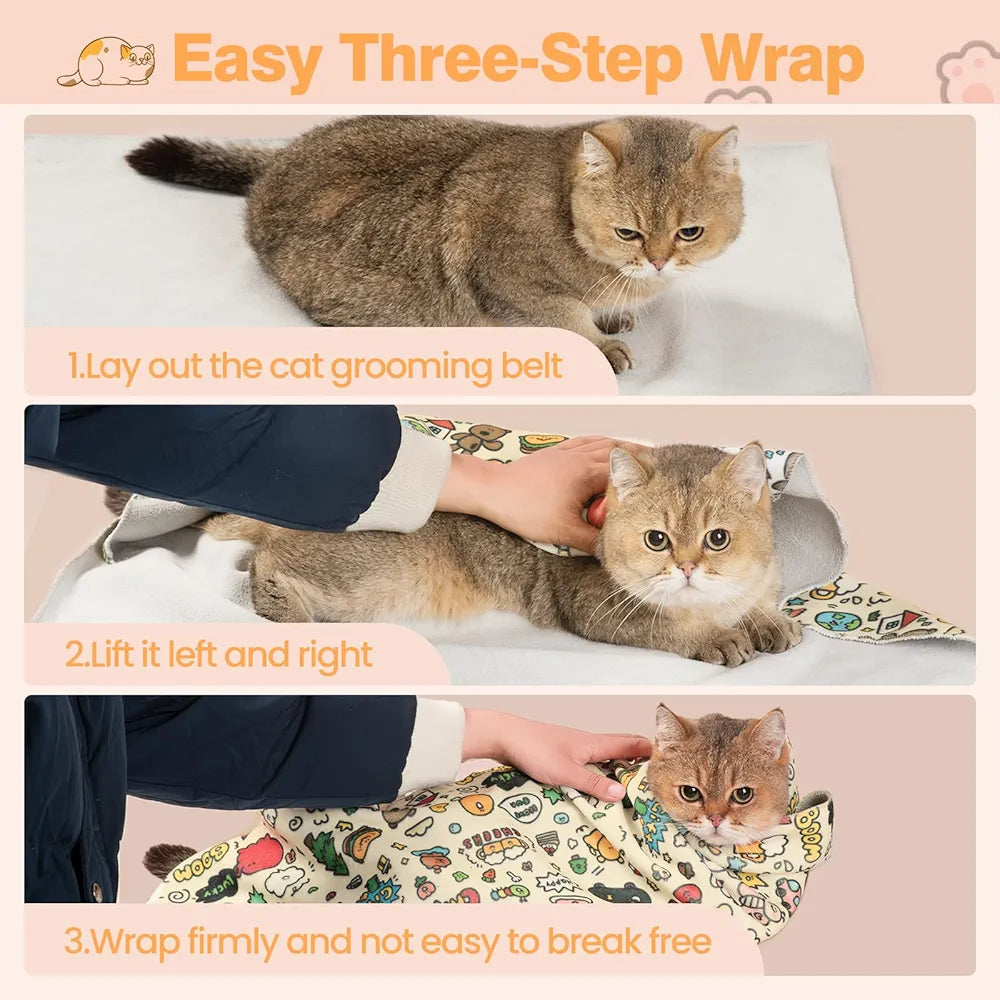 Easy Three-Step Wrap

1.Lay out the cat grooming belt

2.Lift it left and right

3.Wrap firmly and not easy to break free