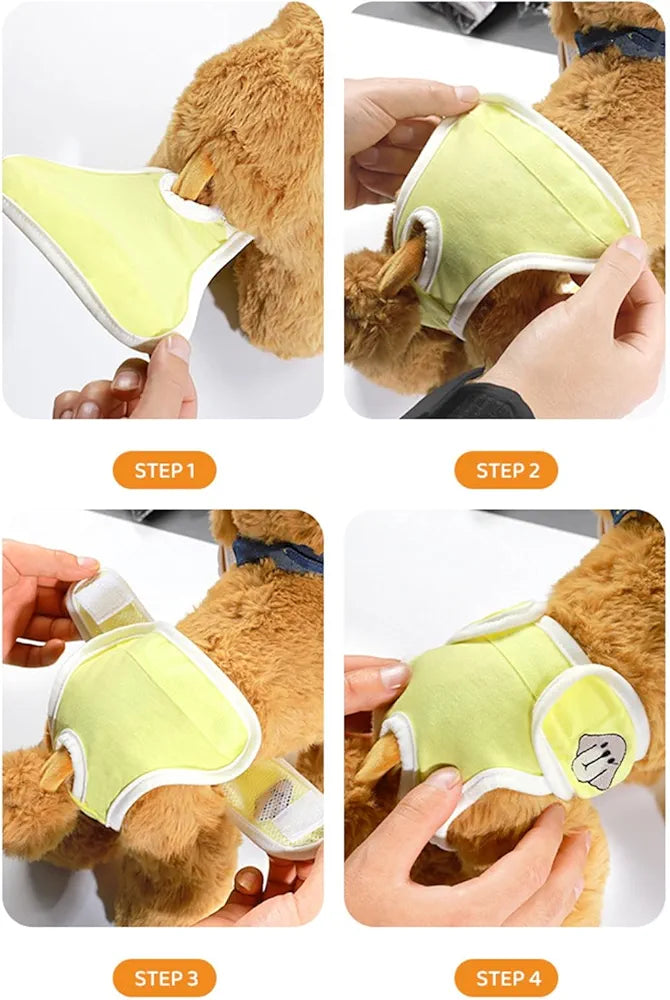 STEP 1

STEP 2

STEP 3

STEP 4