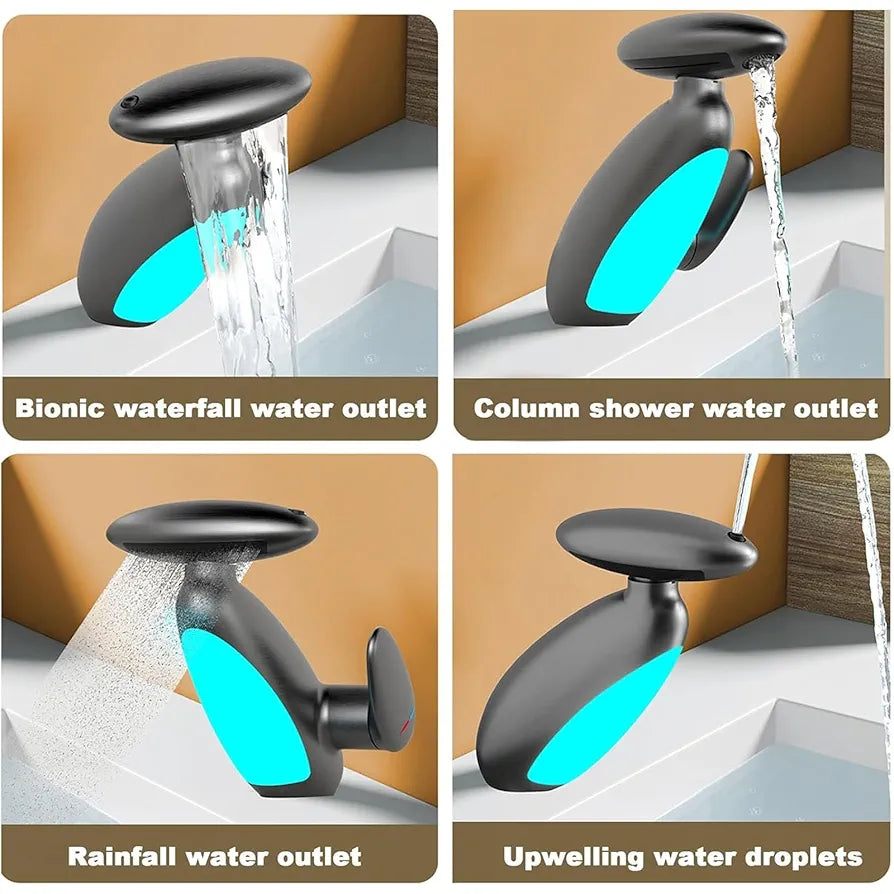 Bionic waterfall water outlet

Column shower water outlet

Rainfall water outlet

Upwelling water droplets