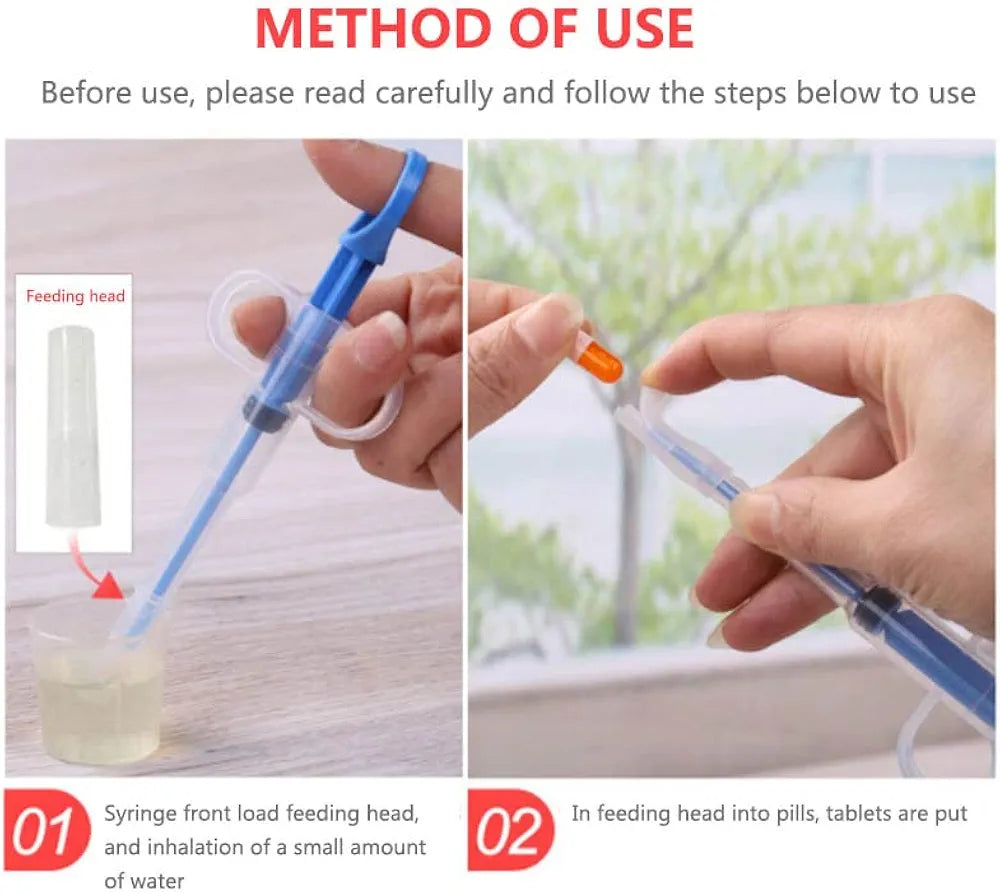 METHOD OF USE

Before use, please read carefully and follow the steps below to use

Feeding head

01 Syringe front load feeding head, and inhalation of a small amount of water

02 In feeding head into pills, tablets are put