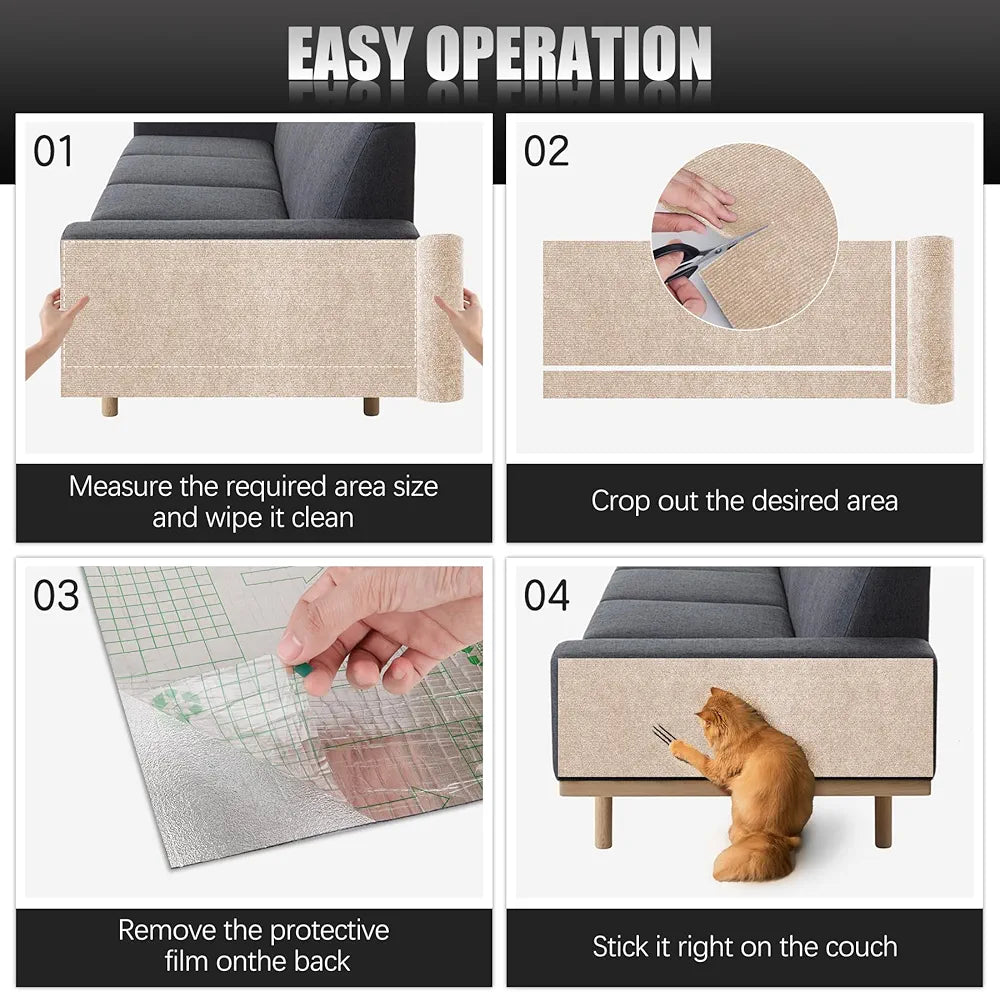 EASY OPERATION

01

Measure the required area size and wipe it clean

02

Crop out the desired area

03

Remove the protective film onthe back

04

Stick it right on the couch