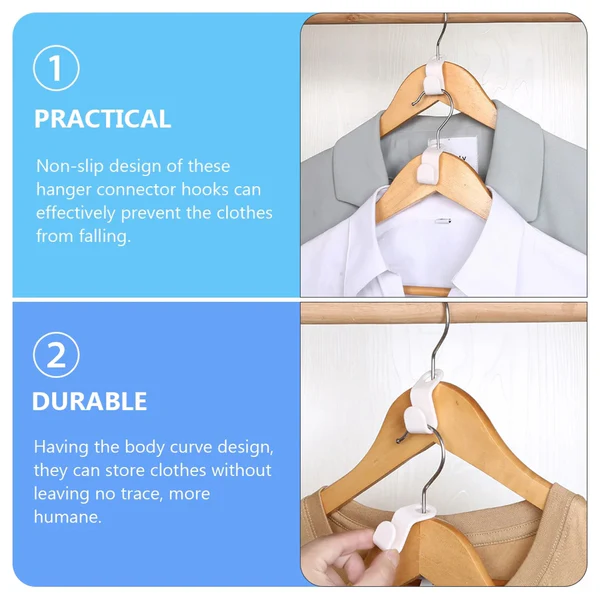 1

PRACTICAL

Non-slip design of these hanger connector hooks can effectively prevent the clothes from falling.

2

DURABLE

Having the body curve design, they can store clothes without leaving no trace, more humane.