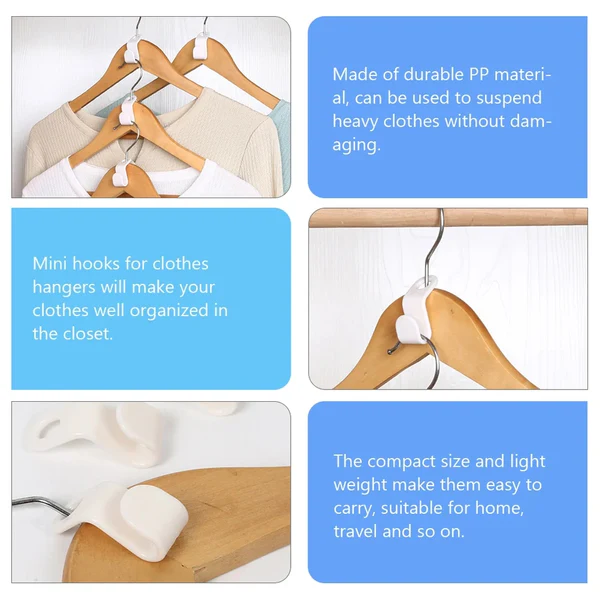 Made of durable PP material, can be used to suspend heavy clothes without damaging.

Mini hooks for clothes hangers will make your clothes well organized in the closet.

The compact size and light weight make them easy to carry, suitable for home, travel and so on.